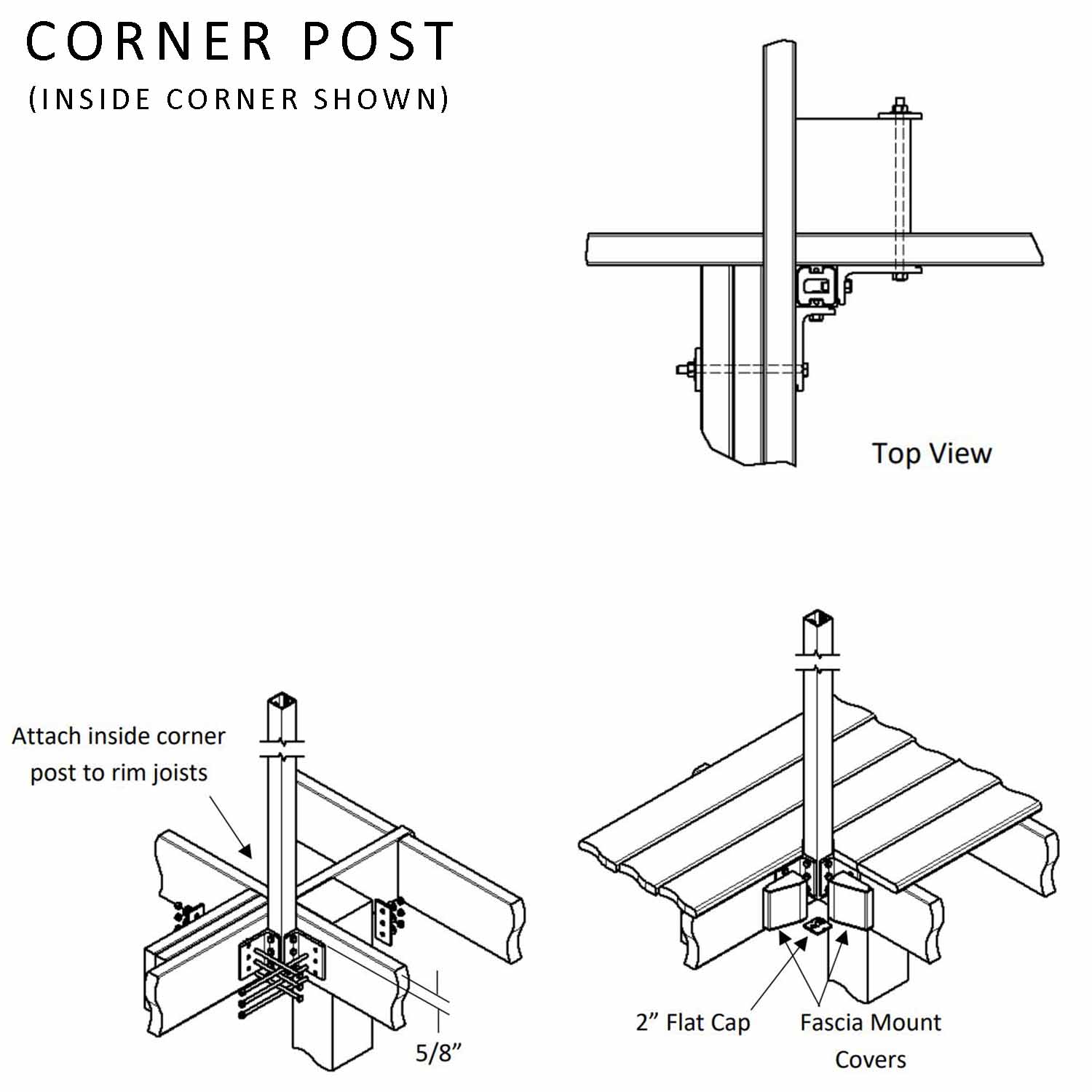 CORNER POST
(INSIDE CORNER SHOWN)

Top View

Attach inside corner post to rim joists

5/8”

2” Flat Cap

Fascia Mount Covers