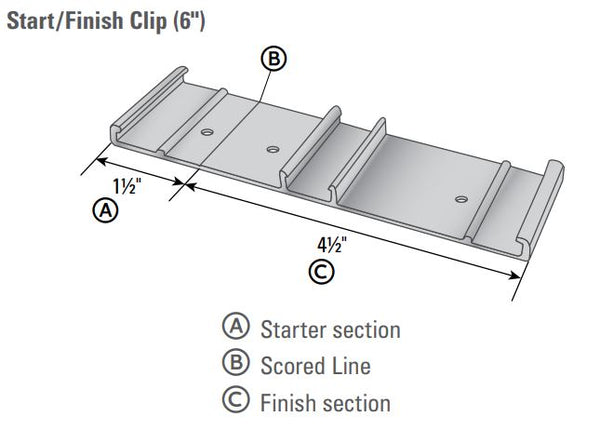 Start/Finish Clip (6")

B

1½"

A

4½"

C

A Starter section
B Scored Line
C Finish section