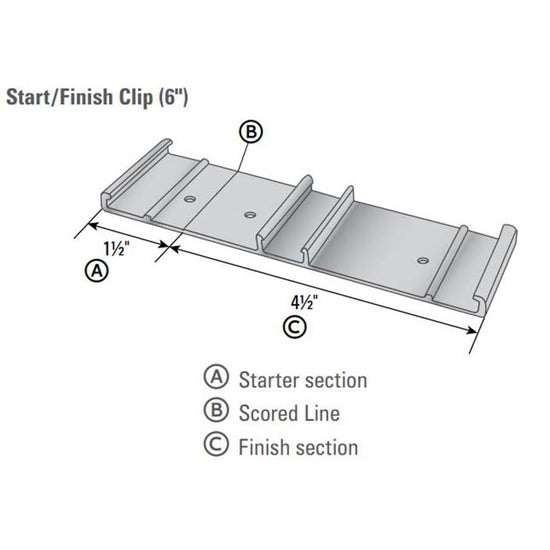 Start/Finish Clip (6")

B

1½"

A

4½"

C

A Starter section
B Scored Line
C Finish section