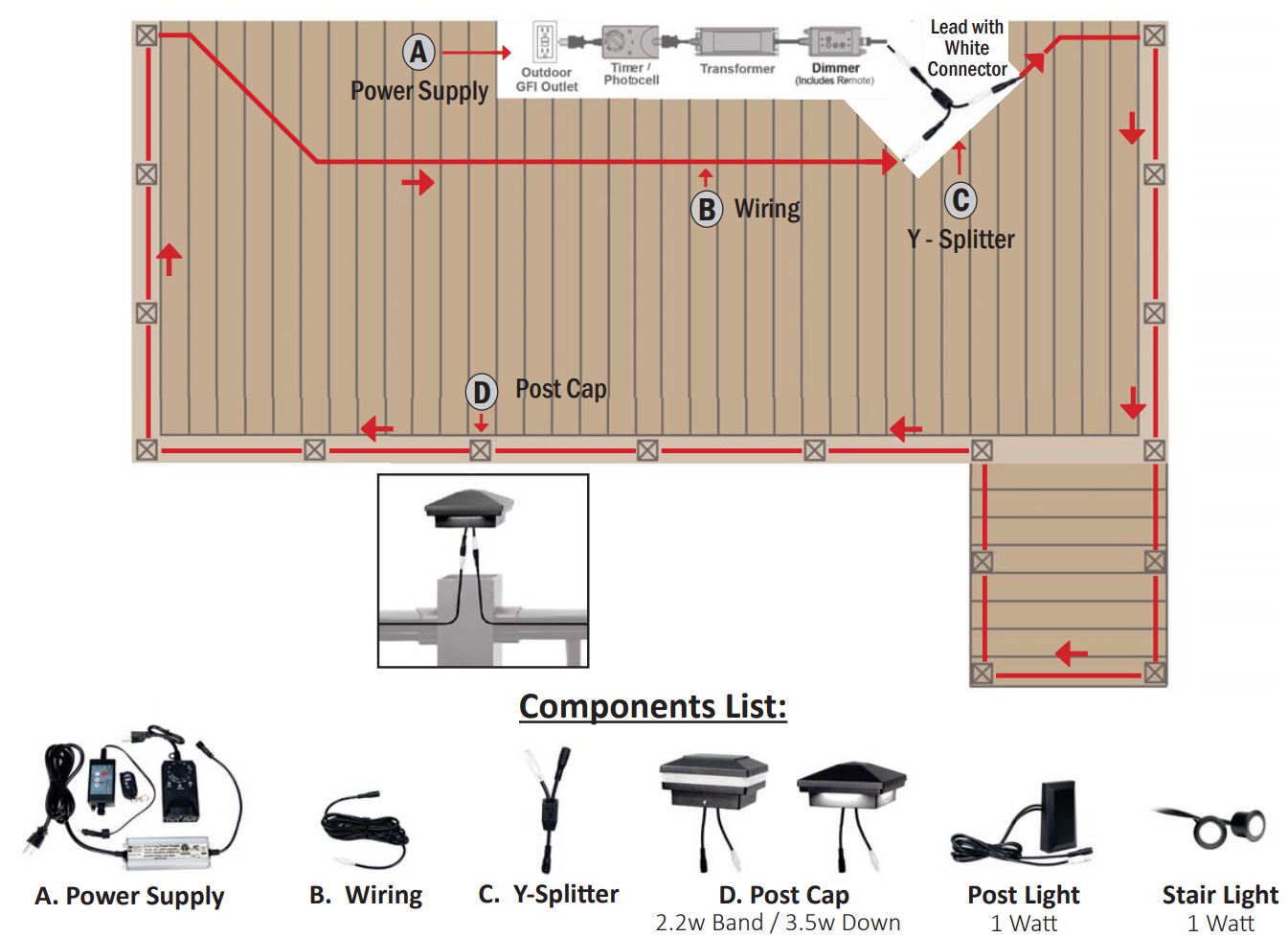 A
Power Supply

Outdoor GFI Outlet

Timer / Photocell

Transformer

Dimmer
(Includes Remote)

Lead with White Connector

B Wiring

C
Y - Splitter

D Post Cap

Components List:

A. Power Supply

B. Wiring

C. Y-Splitter

D. Post Cap
2.2w Band / 3.5w Down

Post Light
1 Watt

Stair Light
1 Watt