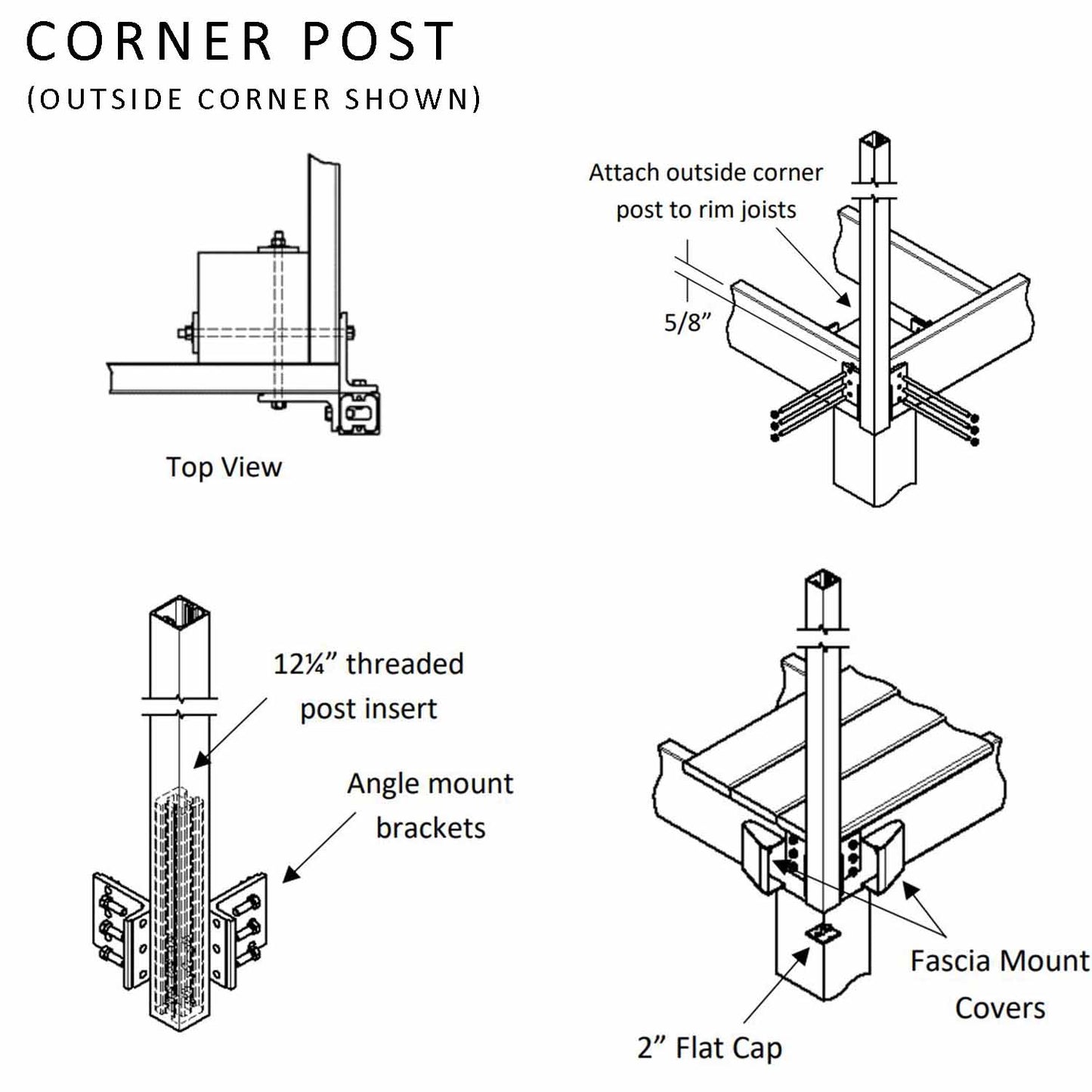 CORNER POST
(OUTSIDE CORNER SHOWN)

Top View

Attach outside corner post to rim joists

5/8”

12¼” threaded post insert

Angle mount brackets

Fascia Mount Covers

2” Flat Cap