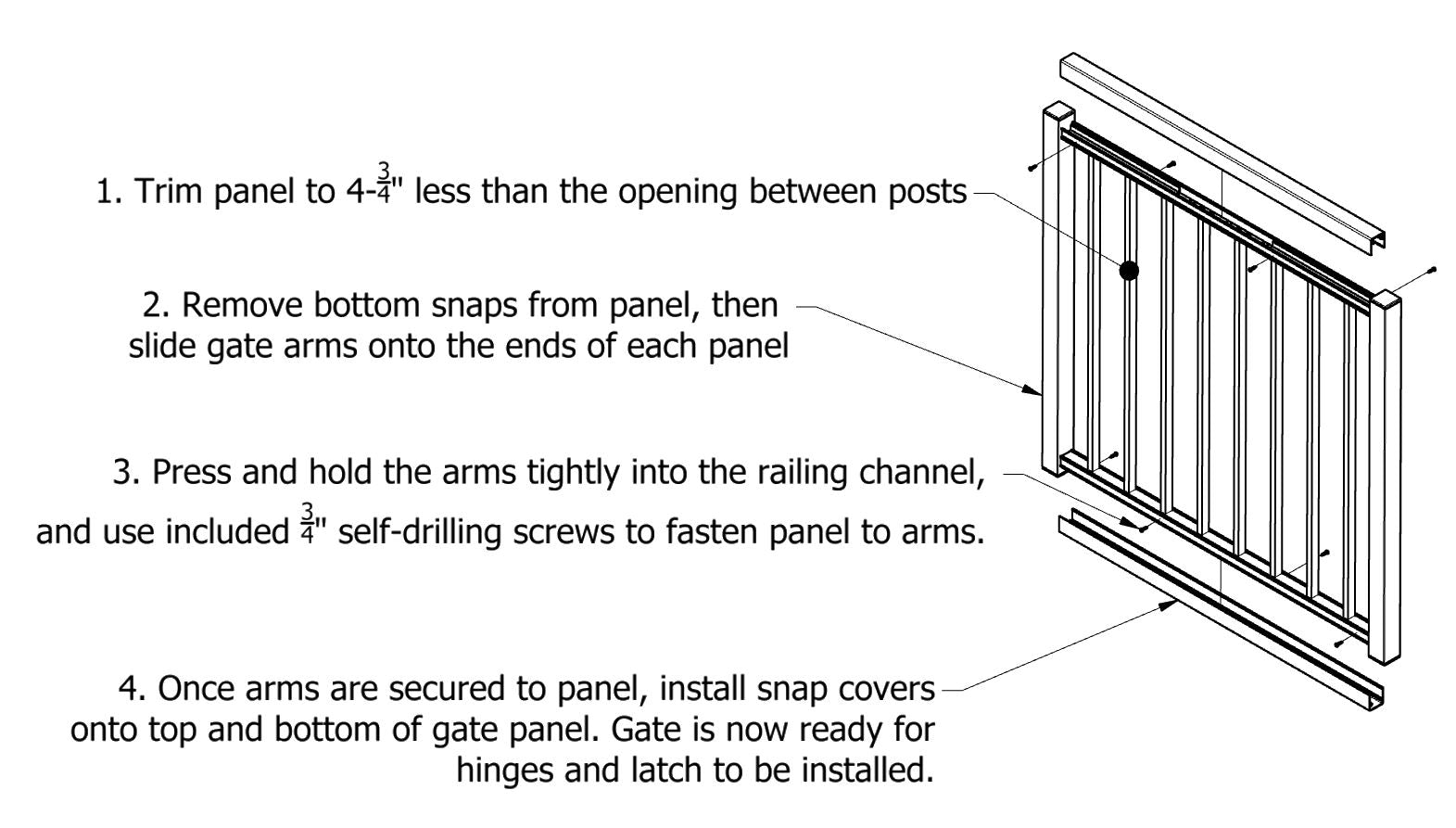 1. Trim panel to 4-$\frac{3}{4}$" less than the opening between posts

2. Remove bottom snaps from panel, then slide gate arms onto the ends of each panel

3. Press and hold the arms tightly into the railing channel, and use included $\frac{3}{4}$" self-drilling screws to fasten panel to arms.

4. Once arms are secured to panel, install snap covers onto top and bottom of gate panel. Gate is now ready for hinges and latch to be installed.