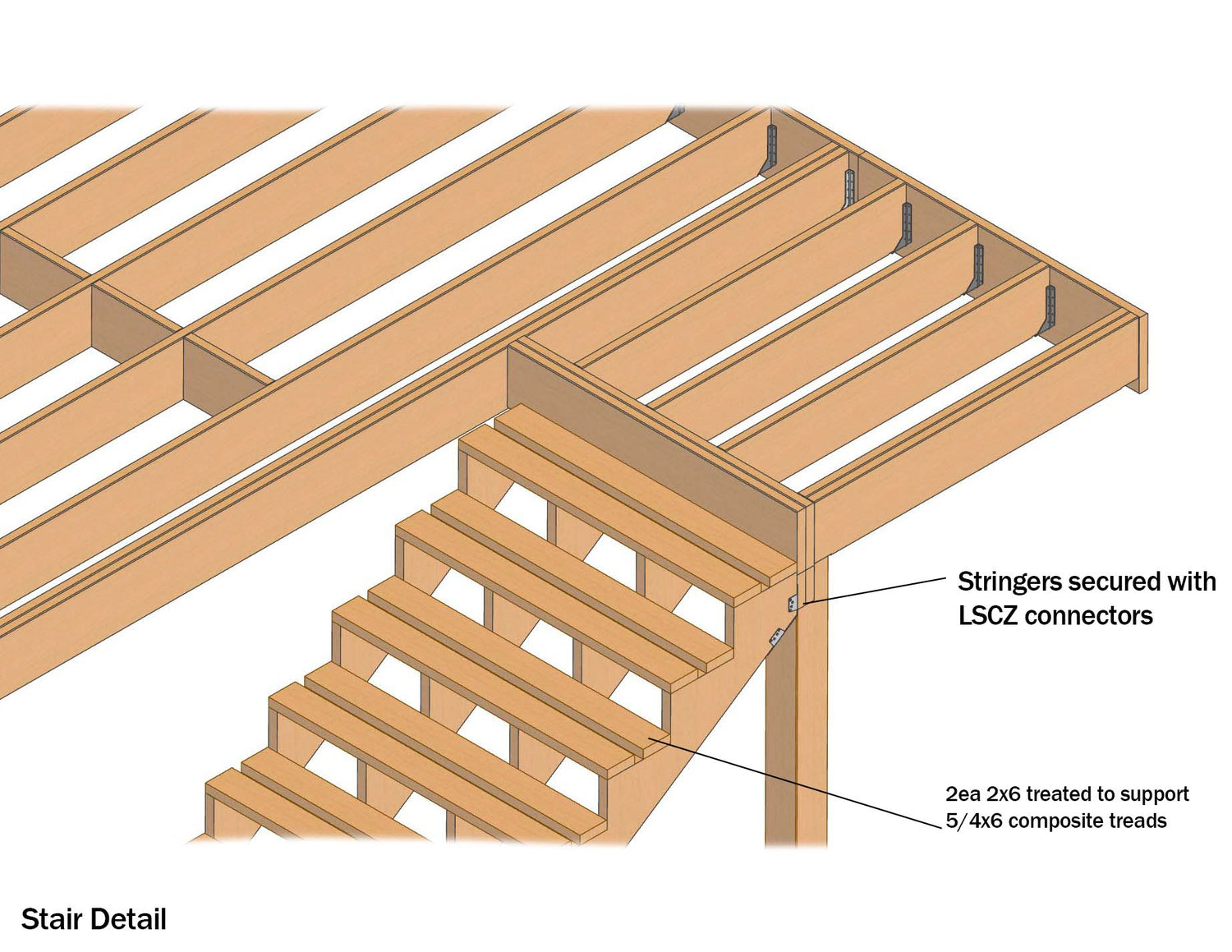 Stringers secured with LSCZ connectors

2ea 2x6 treated to support 5/4x6 composite treads

Stair Detail