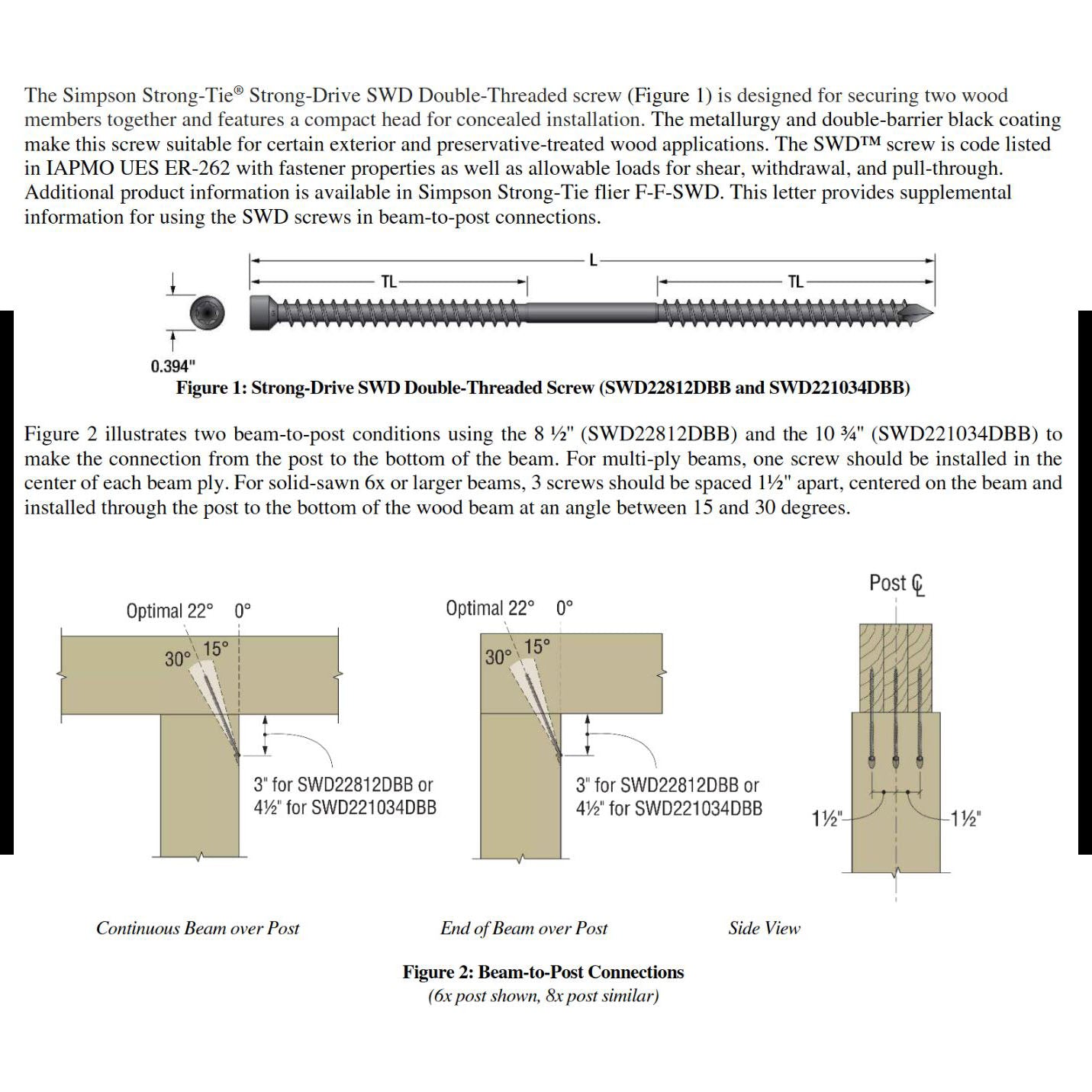 The Simpson Strong-Tie® Strong-Drive SWD Double-Threaded screw (Figure 1) is designed for securing two wood members together and features a compact head for concealed installation. The metallurgy and double-barrier black coating make this screw suitable for certain exterior and preservative-treated wood applications. The SWD™ screw is code listed in IAPMO UES ER-262 with fastener properties as well as allowable loads for shear, withdrawal, and pull-through. Additional product information is available in Simpson Strong-Tie flier F-F-SWD. This letter provides supplemental information for using the SWD screws in beam-to-post connections.

L

TL

TL

0.394"

Figure 1: Strong-Drive SWD Double-Threaded Screw (SWD22812DBB and SWD221034DBB)

Figure 2 illustrates two beam-to-post conditions using the 8 ½" (SWD22812DBB) and the 10 ¾" (SWD221034DBB) to make the connection from the post to the bottom of the beam. For multi-ply beams, one screw should be installed in the center of each beam ply. For solid-sawn 6x or larger beams, 3 screws should be spaced 1½" apart, centered on the beam and installed through the post to the bottom of the wood beam at an angle between 15 and 30 degrees.

Optimal 22° 0°

30° 15°

3" for SWD22812DBB or 4½" for SWD221034DBB

Optimal 22° 0°

30° 15°

3" for SWD22812DBB or 4½" for SWD221034DBB

Post ℄

1½"

1½"

Continuous Beam over Post

End of Beam over Post

Side View

Figure 2: Beam-to-Post Connections
(6x post shown, 8x post similar)