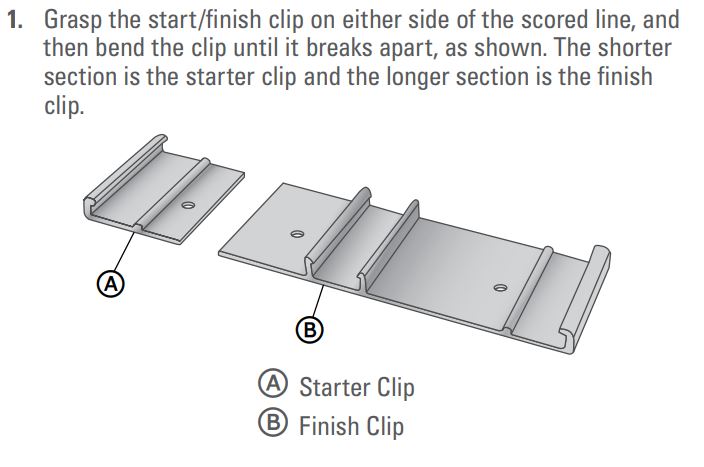 1. Grasp the start/finish clip on either side of the scored line, and then bend the clip until it breaks apart, as shown. The shorter section is the starter clip and the longer section is the finish clip.

Ⓐ

Ⓑ

Ⓐ Starter Clip
Ⓑ Finish Clip