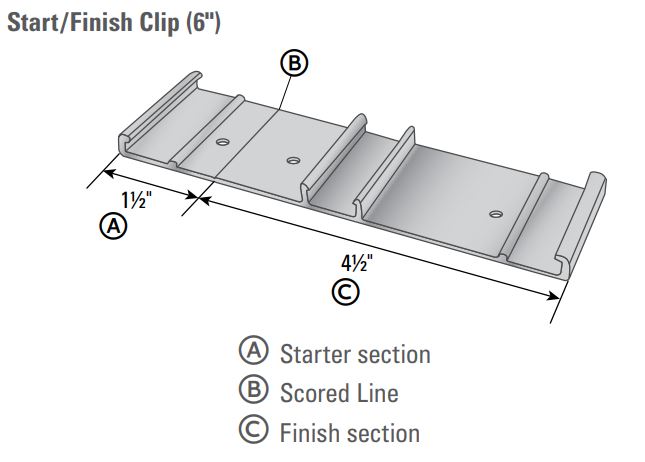 Start/Finish Clip (6")

B

1½"

A

4½"

C

A Starter section
B Scored Line
C Finish section