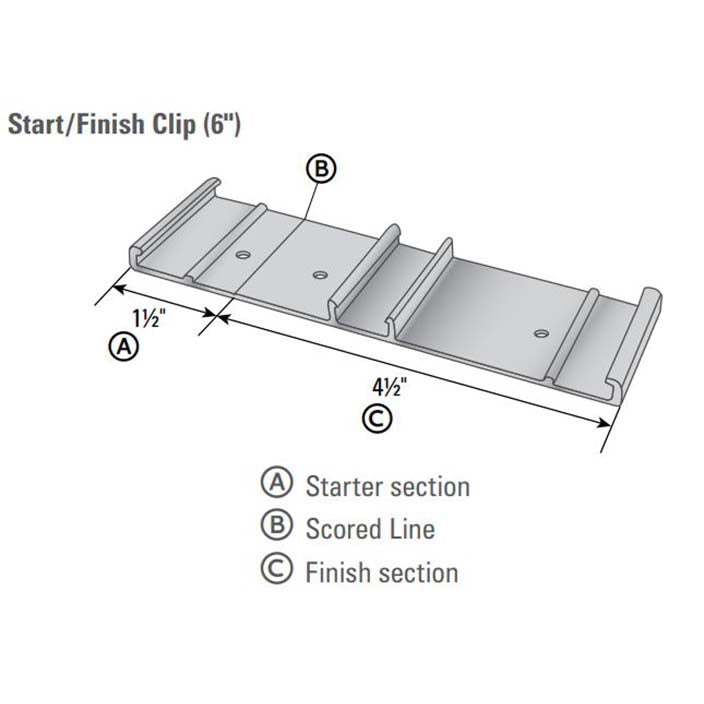 Start/Finish Clip (6")

B

1½"

A

4½"

C

A Starter section
B Scored Line
C Finish section