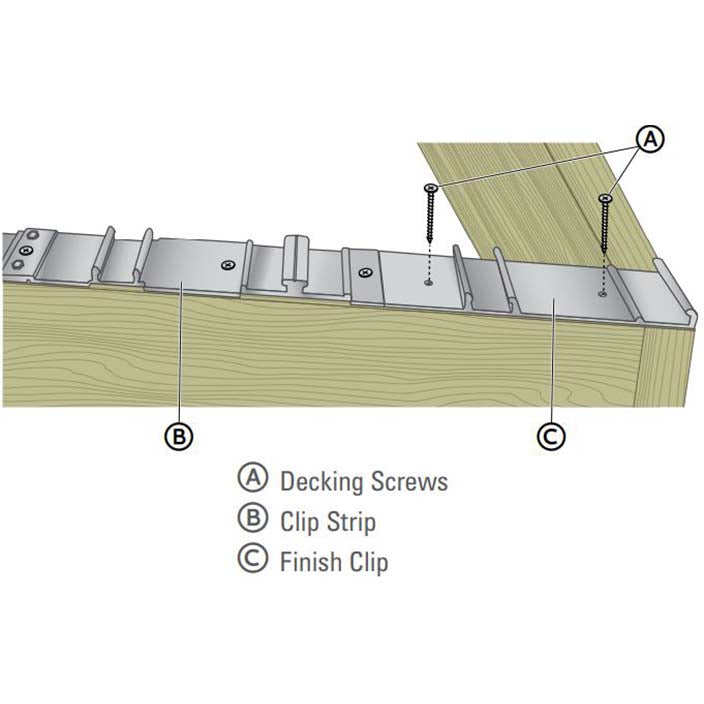 A

B

C

A Decking Screws
B Clip Strip
C Finish Clip