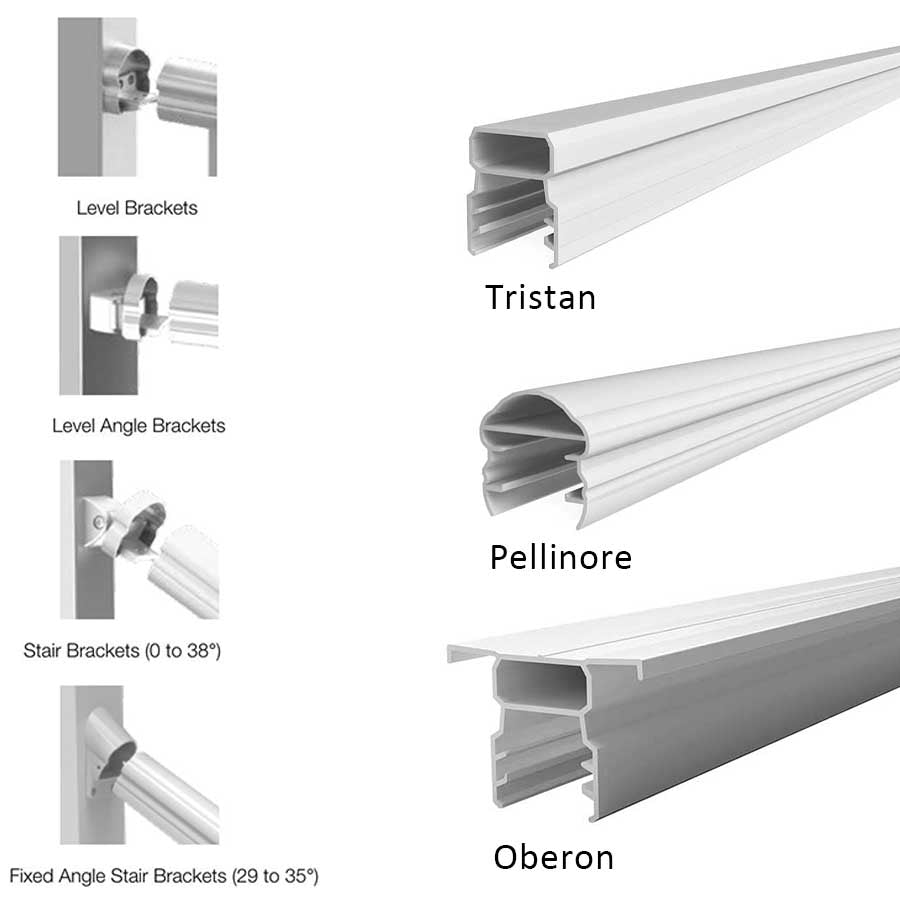 Level Brackets

Level Angle Brackets

Stair Brackets (0 to 38°)

Fixed Angle Stair Brackets (29 to 35°)

Tristan

Pellinore

Oberon